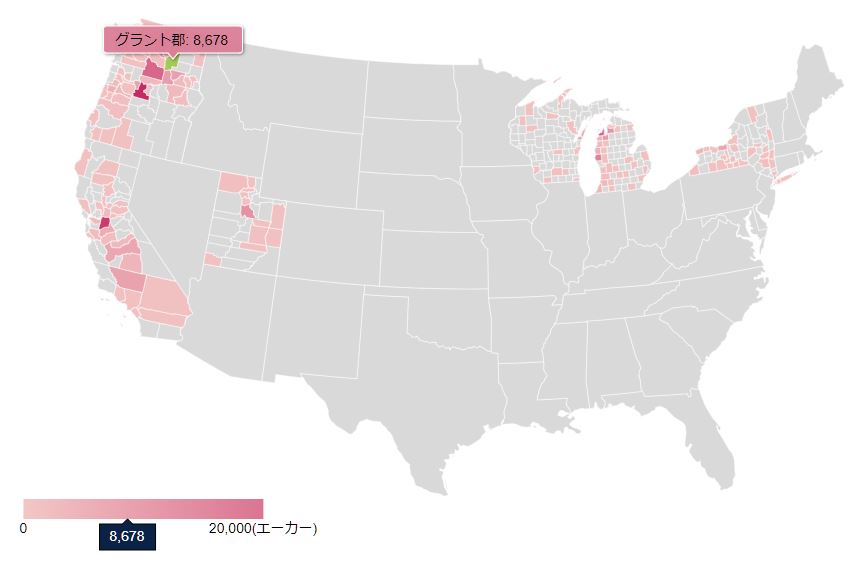 グラント郡: 8,678

0
8,678
20,000(エーカー)